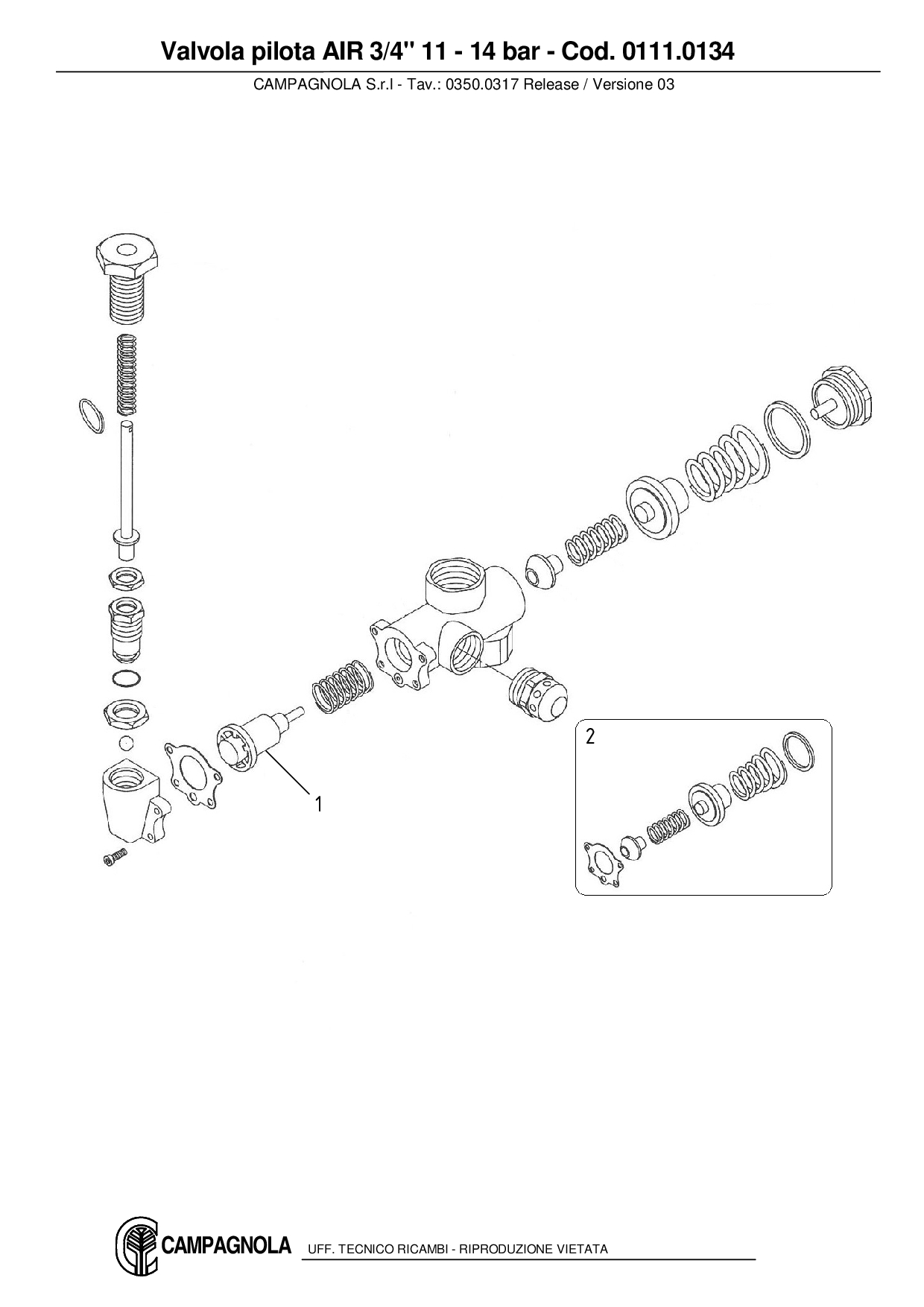 Valvola pilota AIR 3/4" 11 - 14 bar - Cod. 0111.0134

CAMPAGNOLA S.r.l - Tav.: 0350.0317 Release / Versione 03

1

2

CAMPAGNOLA UFF. TECNICO RICAMBI - RIPRODUZIONE VIETATA